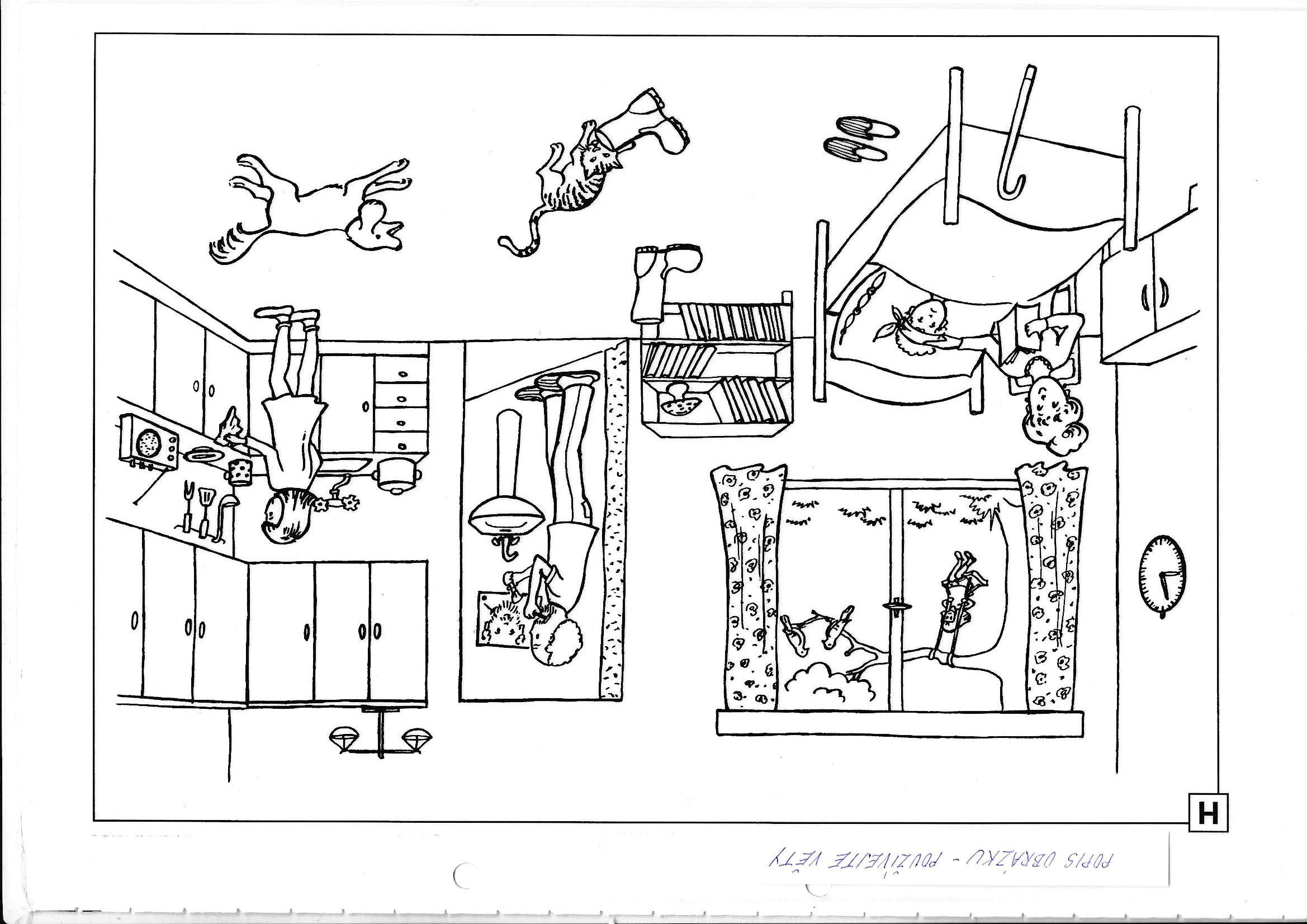 H

POPIS OBRÁZKU - POUŽÍVEJTE VĚTY